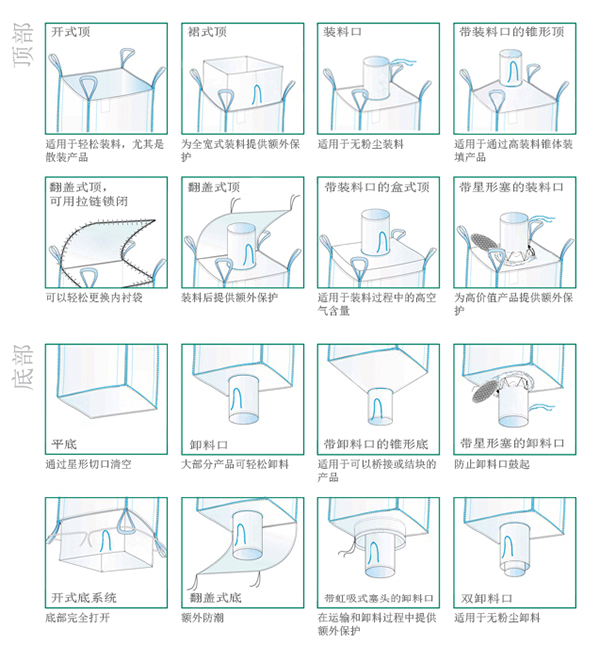 顶部

开式顶

适用于轻松装料，尤其是散装产品

裙式顶

为全宽式装料提供额外保护

装料口

适用于无粉尘装料

带装料口的锥形顶

适用于通过高装料锥体装填产品

翻盖式顶，可用拉链锁闭

可以轻松更换内衬袋

翻盖式顶

装料后提供额外保护

带装料口的盒式顶

适用于装料过程中的高空气含量

带星形塞的装料口

为高价值产品提供额外保护

底部

平底

通过星形切口清空

卸料口

大部分产品可轻松卸料

带卸料口的锥形底

适用于可以桥接或结块的产品

带星形塞的卸料口

防止卸料口鼓起

开式底系统

底部完全打开

翻盖式底

额外防潮

带虹吸式塞头的卸料口

在运输和卸料过程中提供额外保护

双卸料口

适用于无粉尘卸料